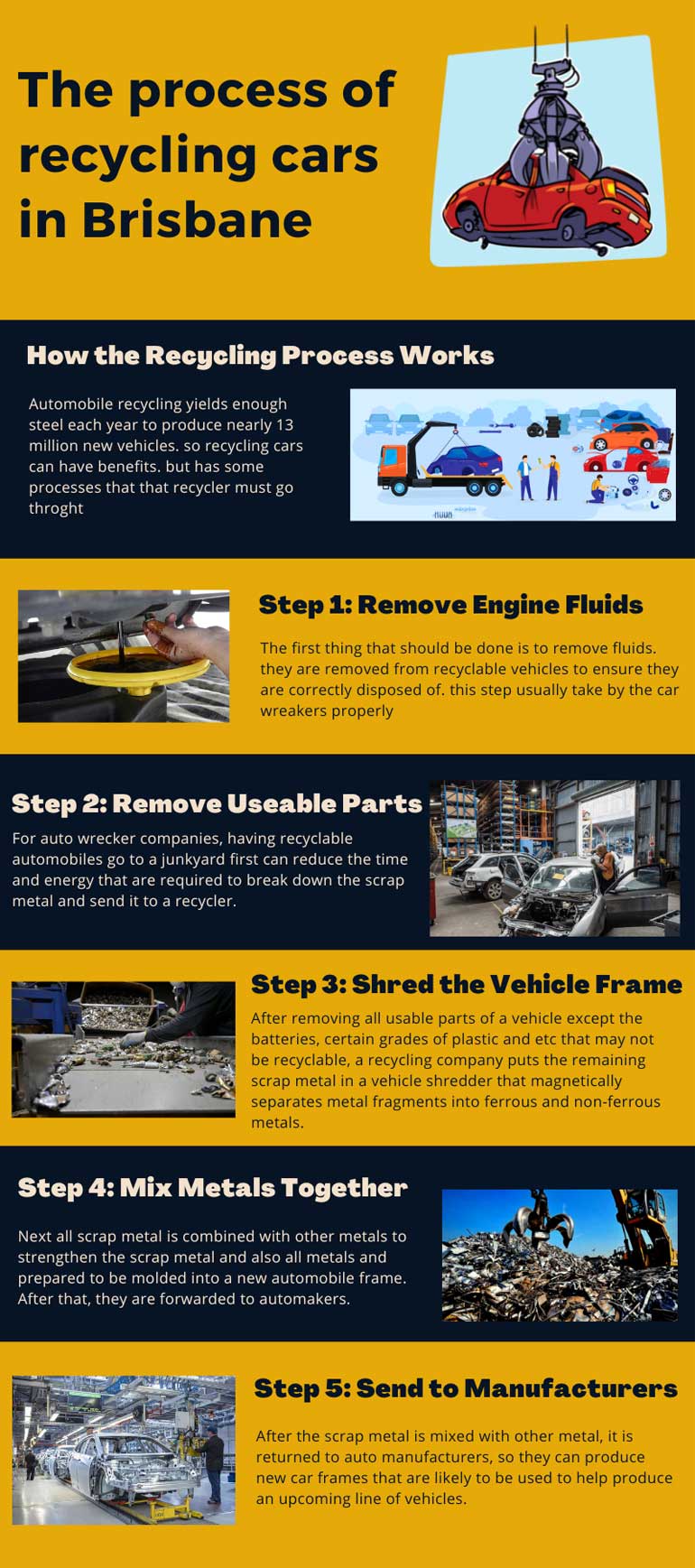 The process of recycling cars in Brisbane

How the Recycling Process Works

Automobile recycling yields enough steel each year to produce nearly 13 million new vehicles. so recycling cars can have benefits. but has some processes that that recycler must go throght

Step 1: Remove Engine Fluids

The first thing that should be done is to remove fluids. they are removed from recyclable vehicles to ensure they are correctly disposed of. this step usually take by the car wreakers properly

Step 2: Remove Useable Parts

For auto wrecker companies, having recyclable automobiles go to a junkyard first can reduce the time and energy that are required to break down the scrap metal and send it to a recycler.

Step 3: Shred the Vehicle Frame

After removing all usable parts of a vehicle except the batteries, certain grades of plastic and etc that may not be recyclable, a recycling company puts the remaining scrap metal in a vehicle shredder that magnetically separates metal fragments into ferrous and non-ferrous metals.

Step 4: Mix Metals Together

Next all scrap metal is combined with other metals to strengthen the scrap metal and also all metals and prepared to be molded into a new automobile frame. After that, they are forwarded to automakers.

Step 5: Send to Manufacturers

After the scrap metal is mixed with other metal, it is returned to auto manufacturers, so they can produce new car frames that are likely to be used to help produce an upcoming line of vehicles.