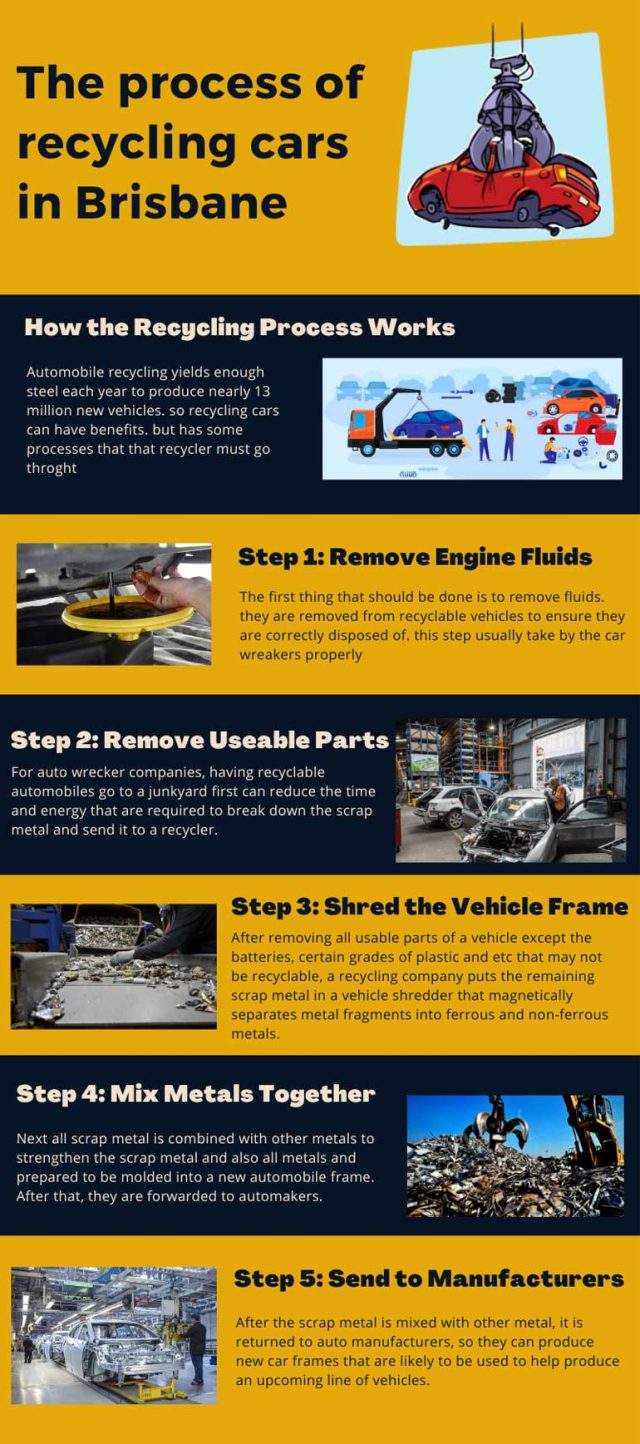 The process of recycling cars in Brisbane

How the Recycling Process Works

Automobile recycling yields enough steel each year to produce nearly 13 million new vehicles. so recycling cars can have benefits. but has some processes that that recycler must go throght

Step 1: Remove Engine Fluids

The first thing that should be done is to remove fluids. they are removed from recyclable vehicles to ensure they are correctly disposed of. this step usually take by the car wreakers properly

Step 2: Remove Useable Parts

For auto wrecker companies, having recyclable automobiles go to a junkyard first can reduce the time and energy that are required to break down the scrap metal and send it to a recycler.

Step 3: Shred the Vehicle Frame

After removing all usable parts of a vehicle except the batteries, certain grades of plastic and etc that may not be recyclable, a recycling company puts the remaining scrap metal in a vehicle shredder that magnetically separates metal fragments into ferrous and non-ferrous metals.

Step 4: Mix Metals Together

Next all scrap metal is combined with other metals to strengthen the scrap metal and also all metals and prepared to be molded into a new automobile frame. After that, they are forwarded to automakers.

Step 5: Send to Manufacturers

After the scrap metal is mixed with other metal, it is returned to auto manufacturers, so they can produce new car frames that are likely to be used to help produce an upcoming line of vehicles.