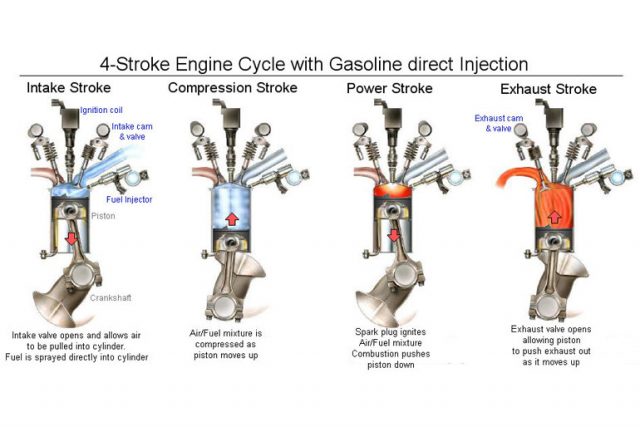 4-Stroke Engine Cycle with Gasoline direct Injection

Intake Stroke

Ignition coil

Intake cam & valve

Fuel Injector

Piston

Crankshaft

Intake valve opens and allows air to be pulled into cylinder. Fuel is sprayed directly into cylinder

Compression Stroke

Air/Fuel mixture is compressed as piston moves up

Power Stroke

Spark plug ignites Air/Fuel mixture Combustion pushes piston down

Exhaust Stroke

Exhaust cam & valve

Exhaust valve opens allowing piston to push exhaust out as it moves up