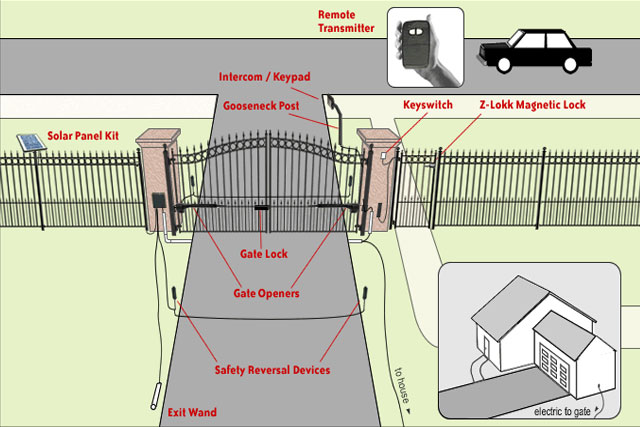 Remote Transmitter

Intercom / Keypad

Gooseneck Post

Keyswitch

Z-Lokk Magnetic Lock

Solar Panel Kit

Gate Lock

Gate Openers

Safety Reversal Devices

Exit Wand

to house

electric to gate